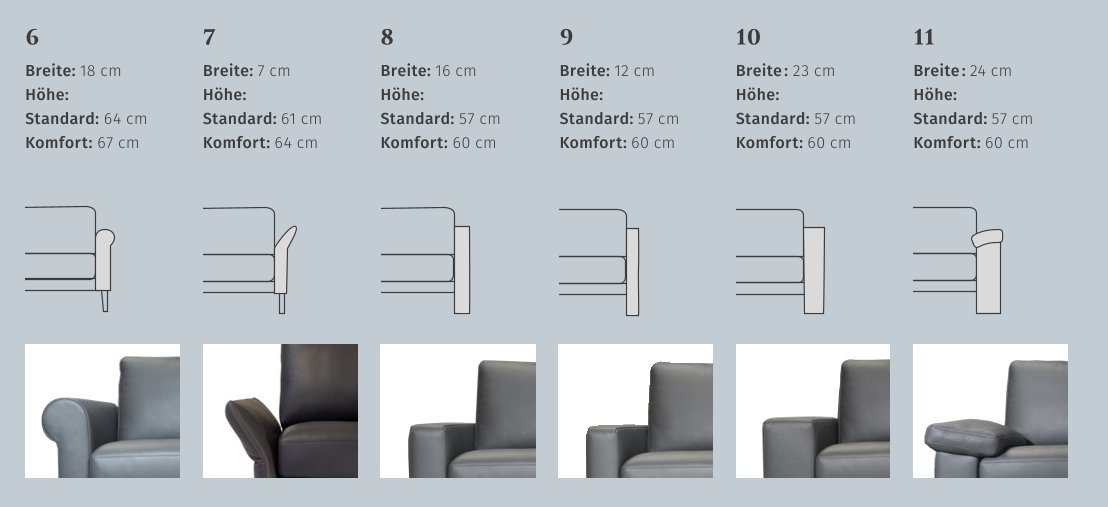 6
Breite: 18 cm
Höhe:
Standard: 64 cm
Komfort: 67 cm

7
Breite: 7 cm
Höhe:
Standard: 61 cm
Komfort: 64 cm

8
Breite: 16 cm
Höhe:
Standard: 57 cm
Komfort: 60 cm

9
Breite: 12 cm
Höhe:
Standard: 57 cm
Komfort: 60 cm

10
Breite: 23 cm
Höhe:
Standard: 57 cm
Komfort: 60 cm

11
Breite: 24 cm
Höhe:
Standard: 57 cm
Komfort: 60 cm